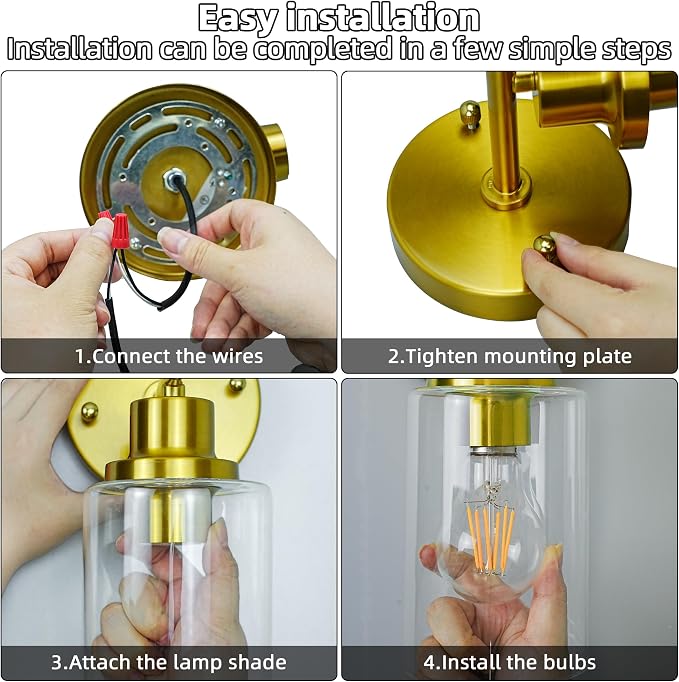 Easy installation
Installation can be completed in a few simple steps

1.Connect the wires

2.Tighten mounting plate

3.Attach the lamp shade

4.Install the bulbs