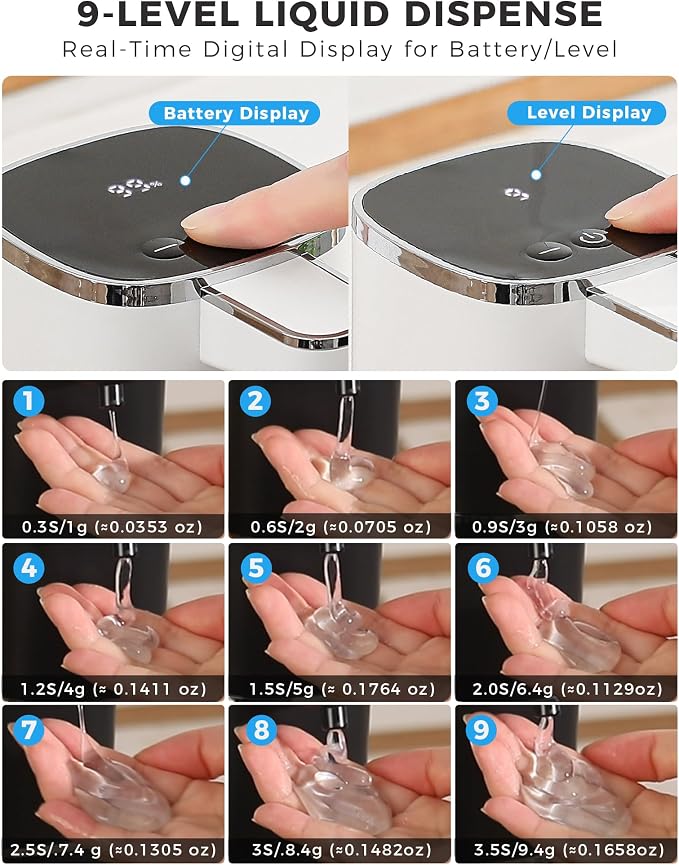 9-LEVEL LIQUID DISPENSE
Real-Time Digital Display for Battery/Level

Battery Display

Level Display

1
0.3S/1g (≈0.0353 oz)

2
0.6S/2g (≈0.0705 oz)

3
0.9S/3g (≈0.1058 oz)

4
1.2S/4g (≈ 0.1411 oz)

5
1.5S/5g (≈ 0.1764 oz)

6
2.0S/6.4g (≈0.1129oz)

7
2.5S/.7.4 g (≈0.1305 oz)

8
3S/.8.4g (≈0.1482oz)

9
3.5S/9.4g (≈0.1658oz)