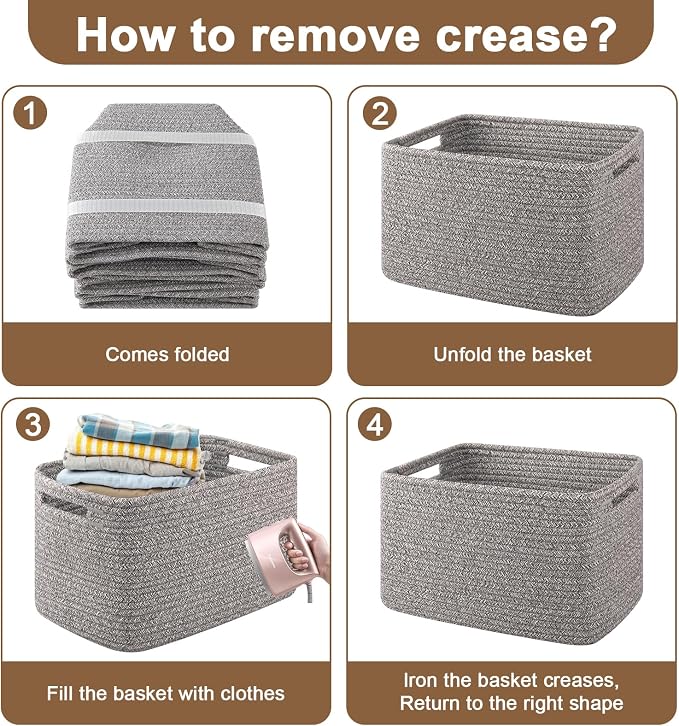 How to remove crease?

1

Comes folded

2

Unfold the basket

3

Fill the basket with clothes

4

Iron the basket creases, Return to the right shape