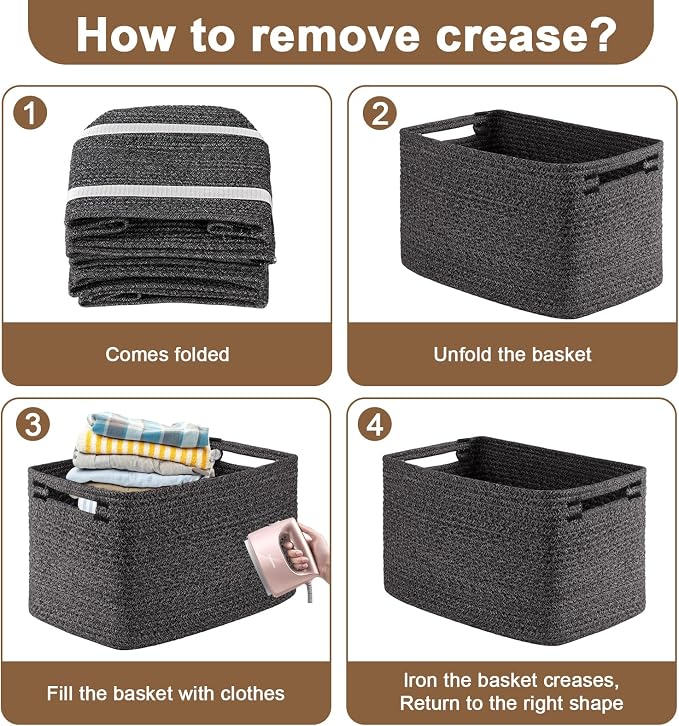 How to remove crease?

1

Comes folded

2

Unfold the basket

3

Fill the basket with clothes

4

Iron the basket creases, Return to the right shape