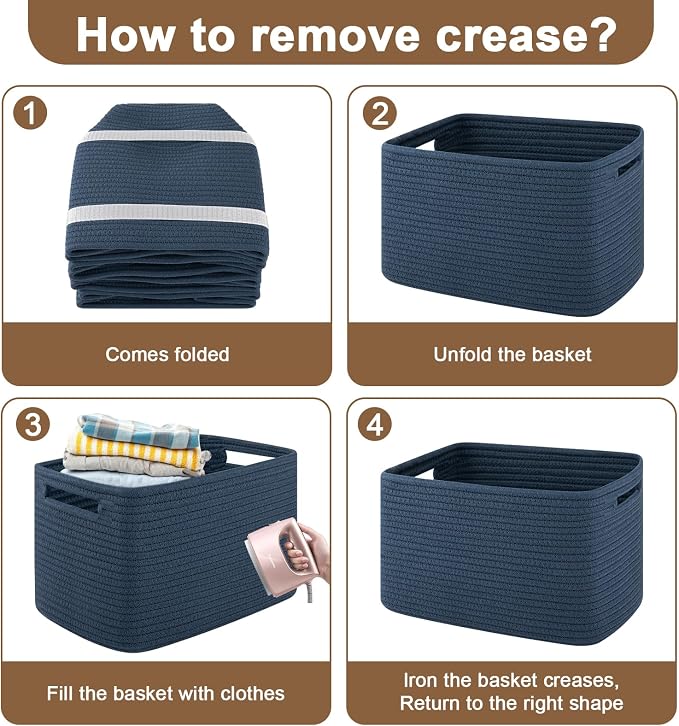 How to remove crease?

1

Comes folded

2

Unfold the basket

3

Fill the basket with clothes

4

Iron the basket creases, Return to the right shape