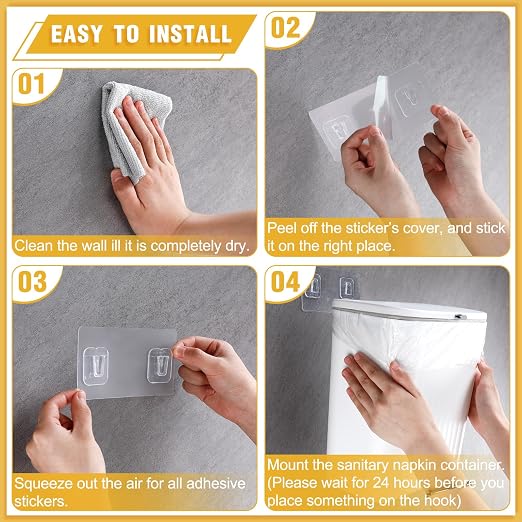 EASY TO INSTALL

01

Clean the wall ill it is completely dry.

02

Peel off the sticker's cover, and stick it on the right place.

03

Squeeze out the air for all adhesive stickers.

04

Mount the sanitary napkin container. (Please wait for 24 hours before you place something on the hook)