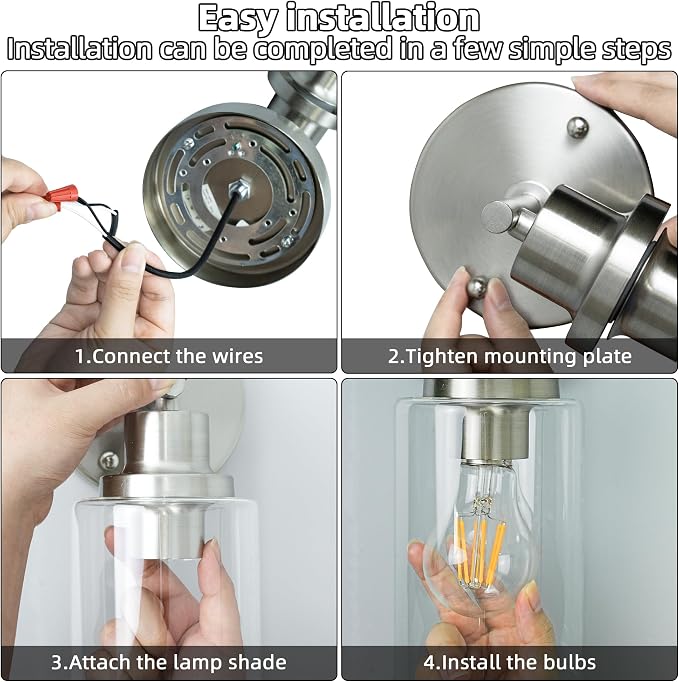 Easy installation
Installation can be completed in a few simple steps

1.Connect the wires

2.Tighten mounting plate

3.Attach the lamp shade

4.Install the bulbs