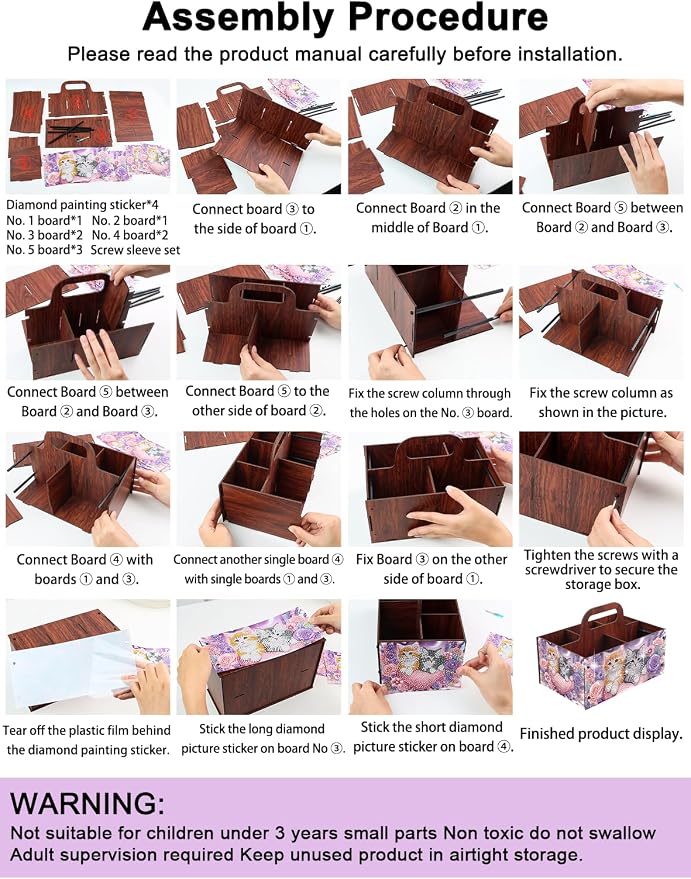 Assembly Procedure

Please read the product manual carefully before installation.

Diamond painting sticker*4
No. 1 board*1 No. 2 board*1
No. 3 board*2 No. 4 board*2
No. 5 board*3 Screw sleeve set

Connect board ③ to the side of board ①.

Connect Board ② in the middle of Board ①.

Connect Board ⑤ between Board ② and Board ③.

Connect Board ⑤ between Board ② and Board ③.

Connect Board ⑤ to the other side of board ②.

Fix the screw column through the holes on the No. ③ board.

Fix the screw column as shown in the picture.

Connect Board ④ with boards ① and ③.

Connect another single board ④ with single boards ① and ③.

Fix Board ③ on the other side of board ①.

Tighten the screws with a screwdriver to secure the storage box.

Tear off the plastic film behind the diamond painting sticker.

Stick the long diamond picture sticker on board No ③.

Stick the short diamond picture sticker on board ④.

Finished product display.

WARNING:
Not suitable for children under 3 years small parts Non toxic do not swallow
Adult supervision required Keep unused product in airtight storage.