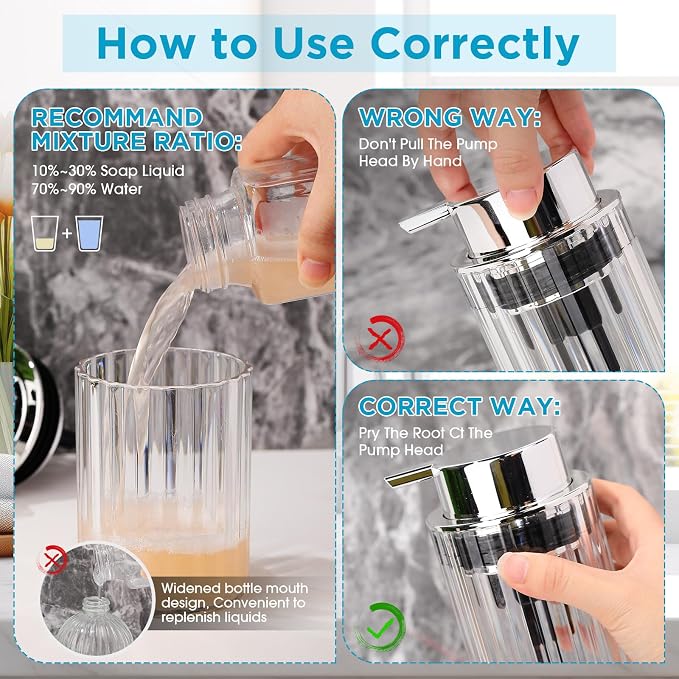 How to Use Correctly

RECOMMAND MIXTURE RATIO:
10%~30% Soap Liquid
70%~90% Water

+

Widened bottle mouth design, Convenient to replenish liquids

WRONG WAY:
Don't Pull The Pump Head By Hand

CORRECT WAY:
Pry The Root Ct The Pump Head