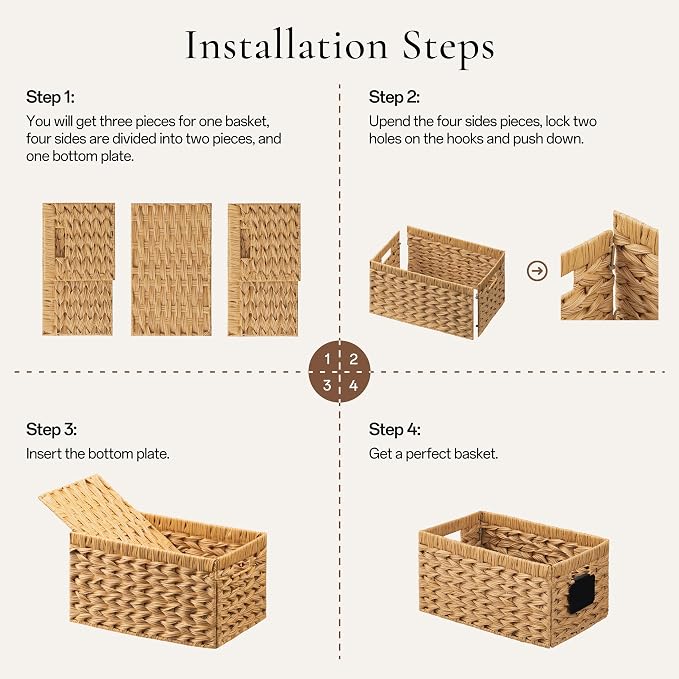 Installation Steps

Step 1:
You will get three pieces for one basket, four sides are divided into two pieces, and one bottom plate.

Step 2:
Upend the four sides pieces, lock two holes on the hooks and push down.

1 2
3 4

Step 3:
Insert the bottom plate.

Step 4:
Get a perfect basket.