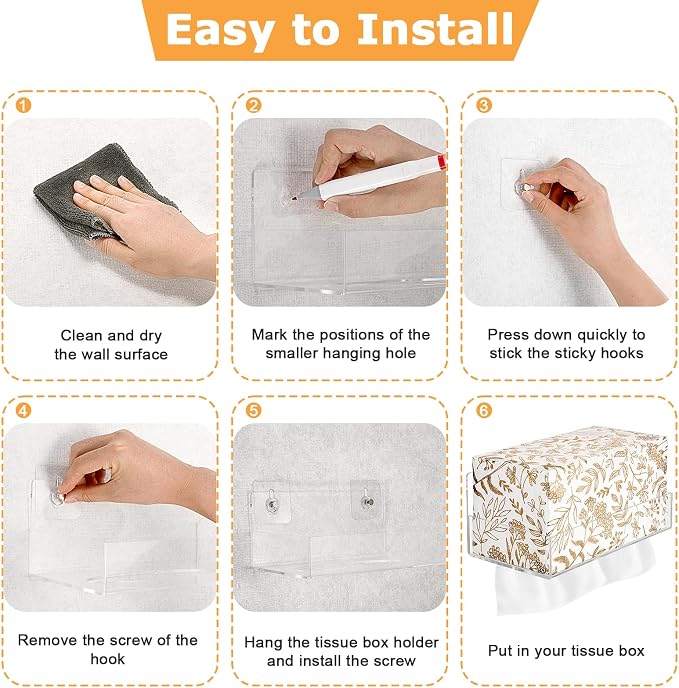 Easy to Install

1
Clean and dry the wall surface

2
Mark the positions of the smaller hanging hole

3
Press down quickly to stick the sticky hooks

4
Remove the screw of the hook

5
Hang the tissue box holder and install the screw

6
Put in your tissue box