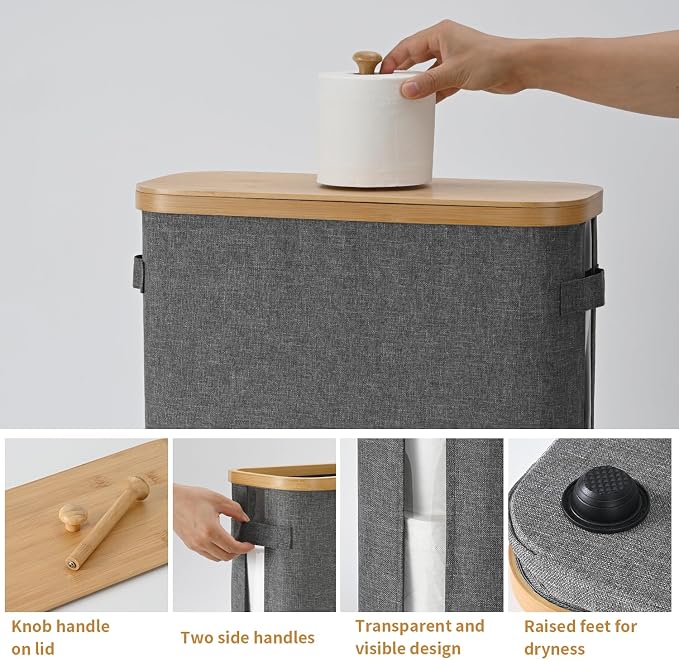 Knob handle on lid

Two side handles

Transparent and visible design

Raised feet for dryness